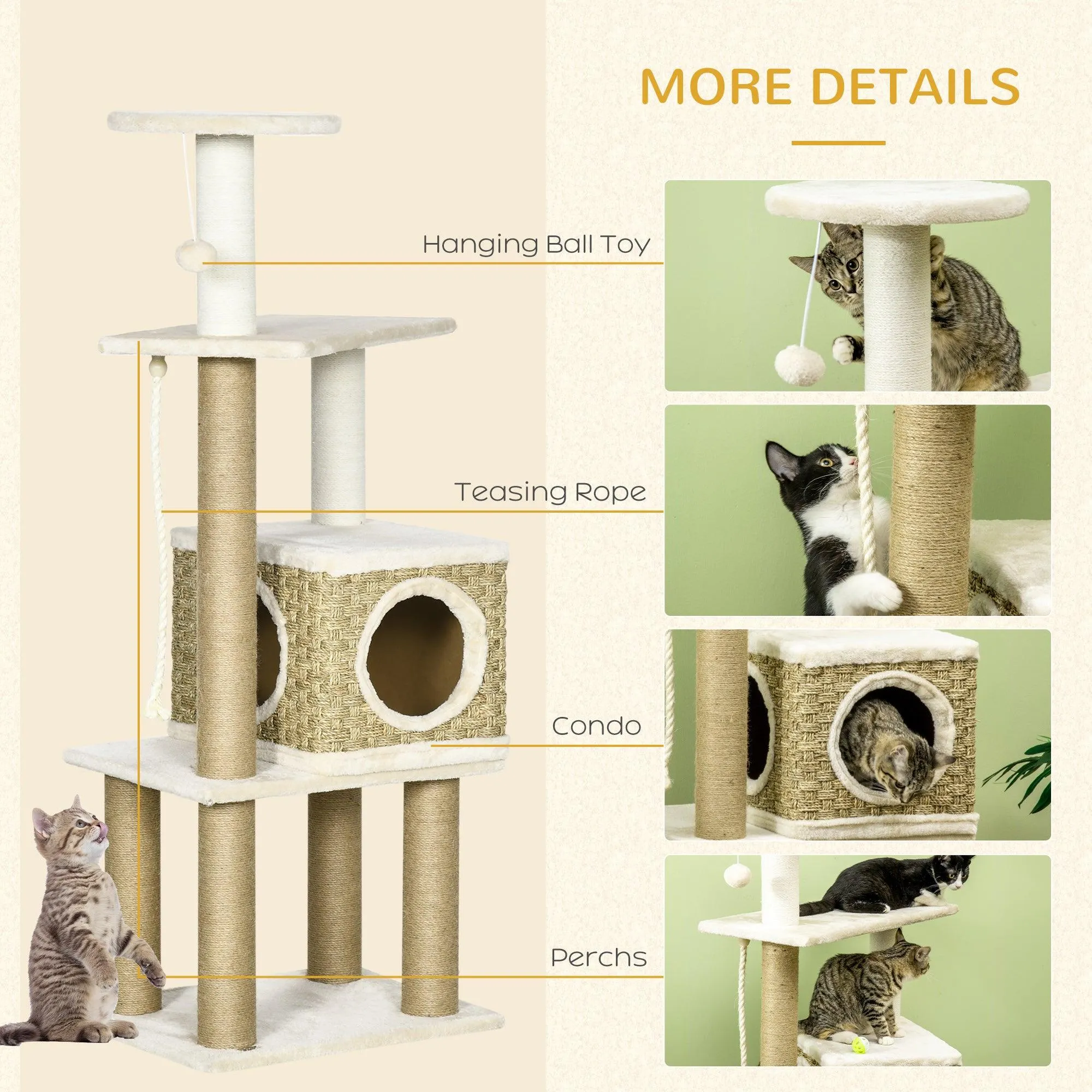 MORE DETAILS

Hanging Ball Toy

Teasing Rope

Condo

Perchs